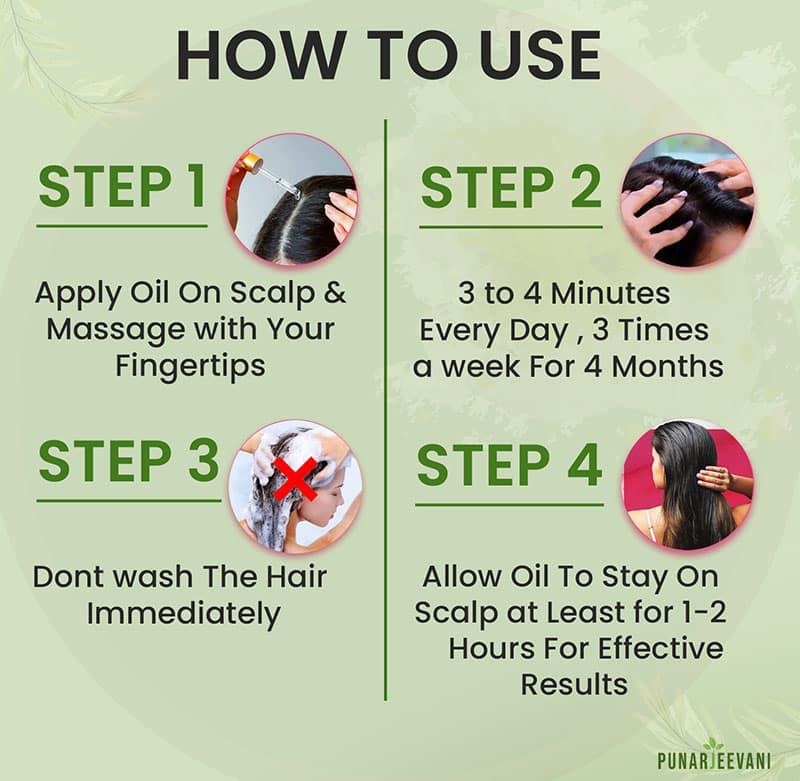 HOW TO USE

STEP 1

Apply Oil On Scalp & Massage with Your Fingertips

STEP 2

3 to 4 Minutes Every Day , 3 Times a week For 4 Months

STEP 3

Dont wash The Hair Immediately

STEP 4

Allow Oil To Stay On Scalp at Least for 1-2 Hours For Effective Results

PUNARJEEVANI